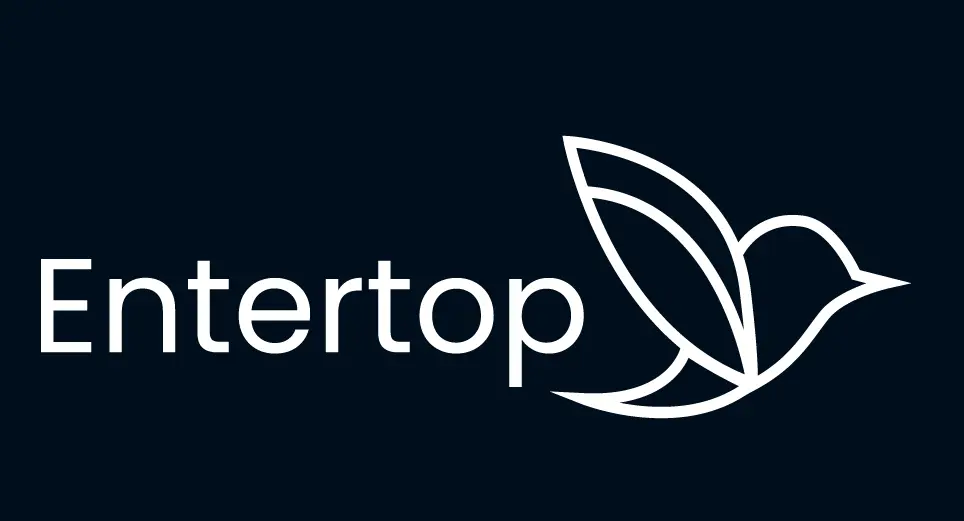 Entertop